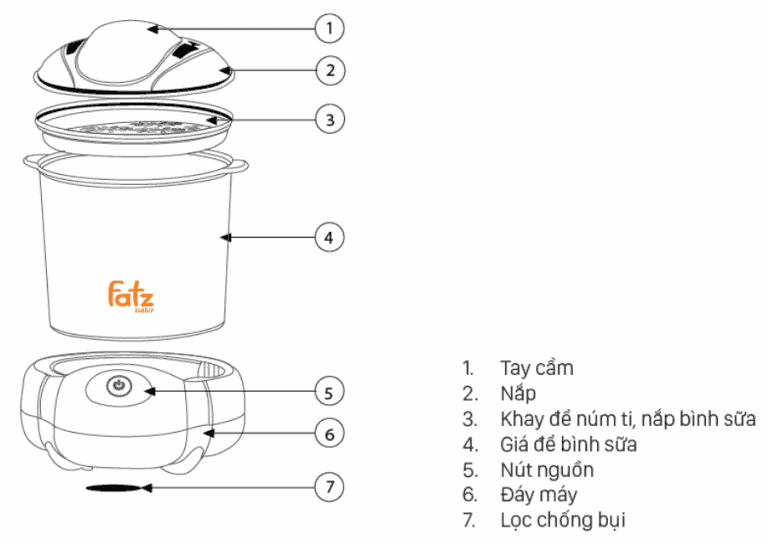 1
2
3
4
fatz
baby
5
6
7

1. Tay cầm
2. Nắp
3. Khay để núm ti, nắp bình sữa
4. Giá để bình sữa
5. Nút nguồn
6. Đáy máy
7. Lọc chống bụi